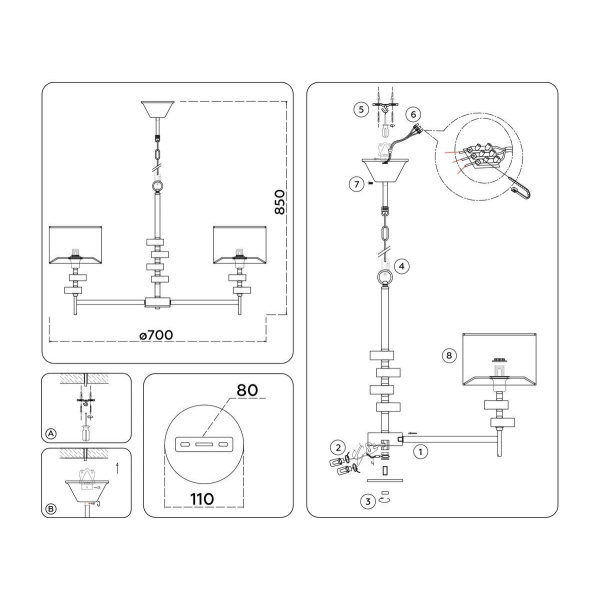 850
ø700
A
B
80
110
5
6
7
4
8
2
1
3