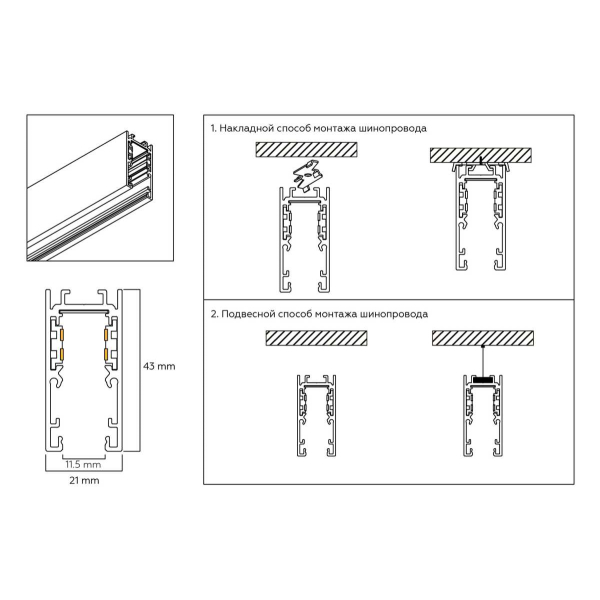 43 mm

11.5 mm

21 mm

1. Накладной способ монтажа шинопровода

2. Подвесной способ монтажа шинопровода